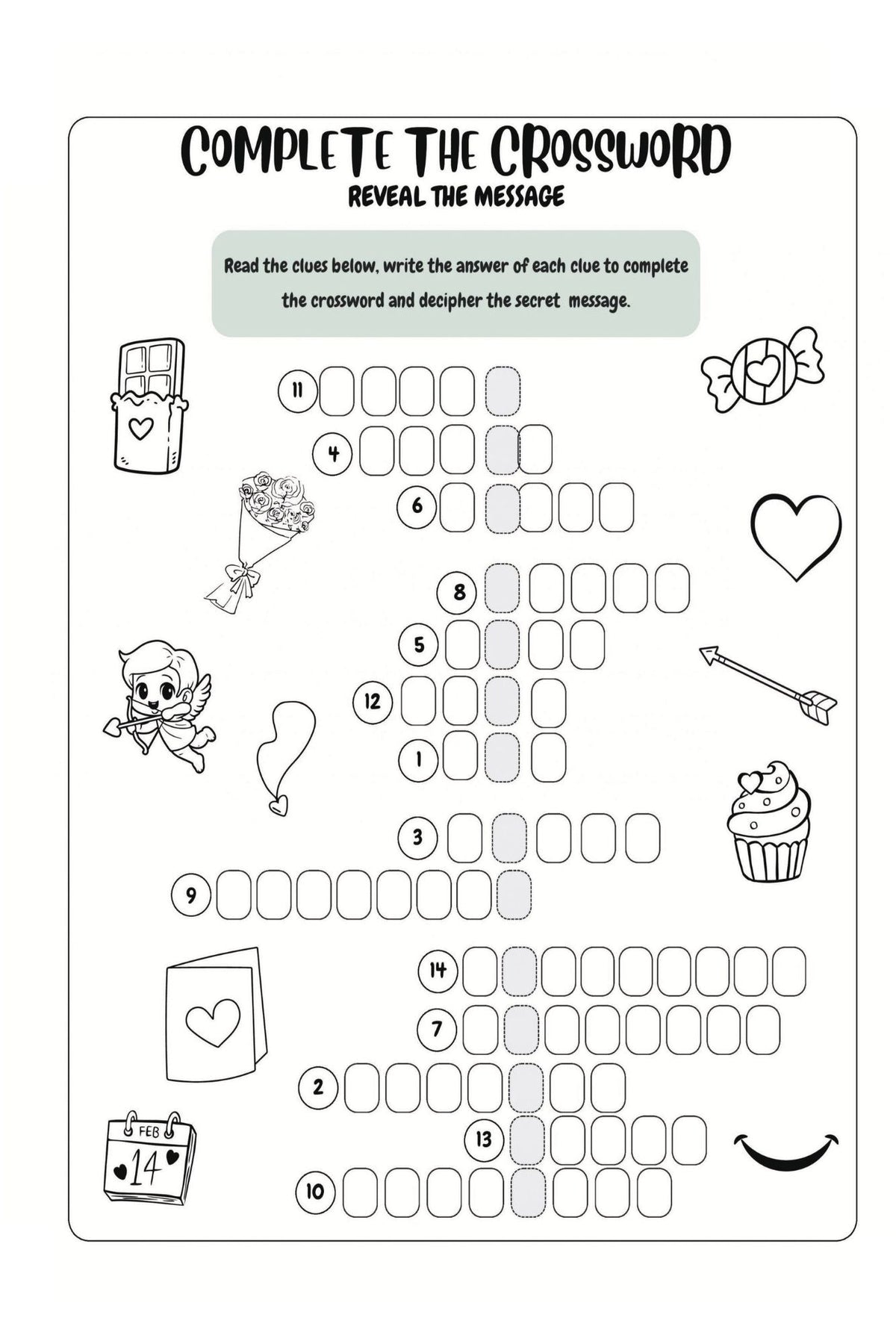 COMPLETE THE CROSSWORD
REVEAL THE MESSAGE

Read the clues below, write the answer of each clue to complete the crossword and decipher the secret message.

11
4
6
8
5
12
1
3
9
14
7
2
13
10

FEB
14